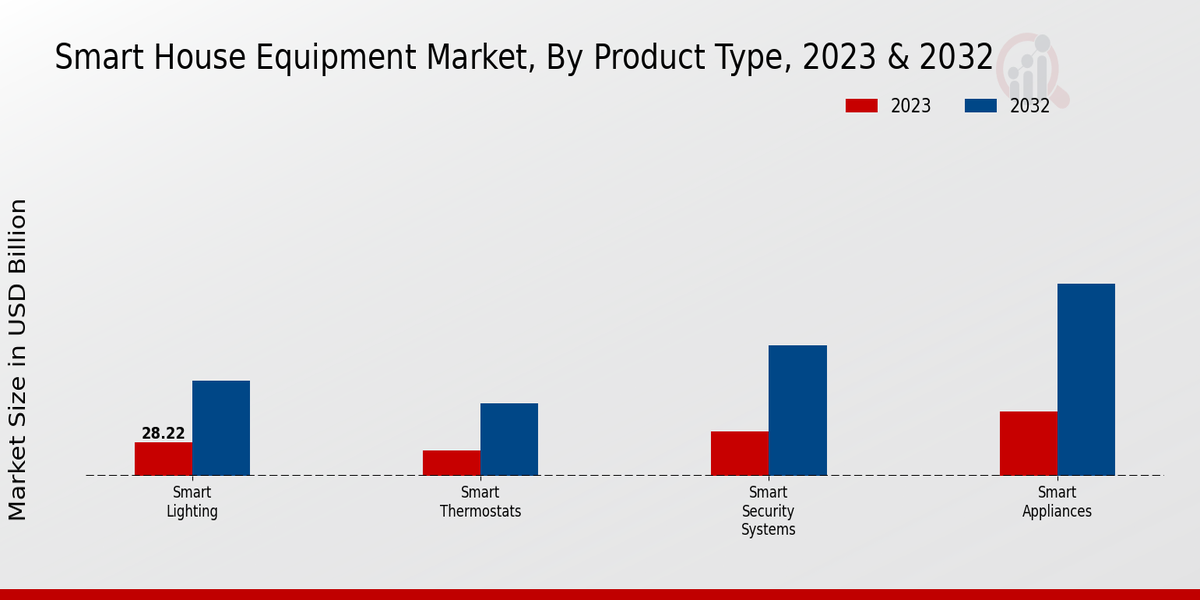 Smart House Equipment Market, By Product Type, 2023 & 2032

2023
2032

Market Size in USD Billion

28.22

Smart Lighting

Smart Thermostats

Smart Security Systems

Smart Appliances