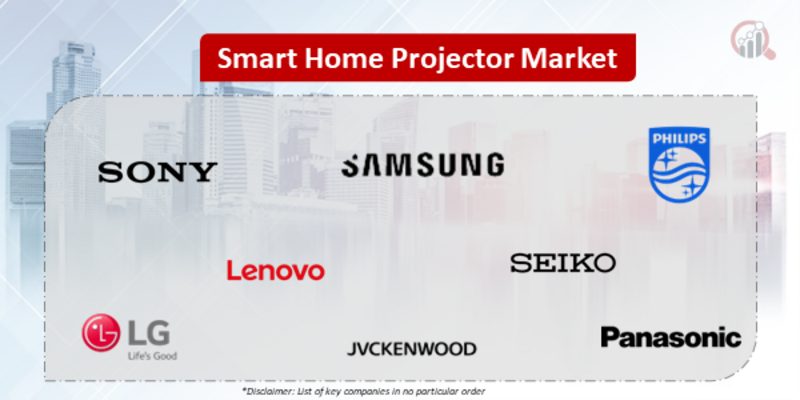 Smart Home Projector Market

SONY

SAMSUNG

PHILIPS

Lenovo

SEIKO

LG
Life's Good

JVCKENWOOD

Panasonic

*Disclaimer: List of key companies in no particular order