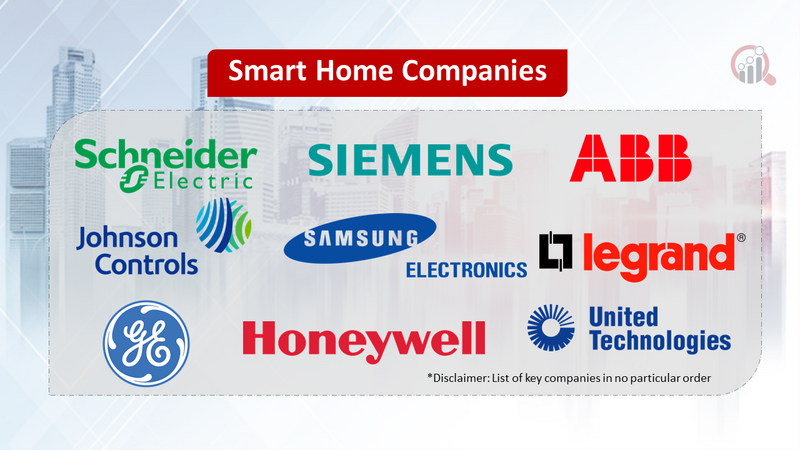 Smart Home Companies

Schneider Electric

SIEMENS

ABB

Johnson Controls

SAMSUNG ELECTRONICS

legrand®

GE

Honeywell

United Technologies

*Disclaimer: List of key companies in no particular order