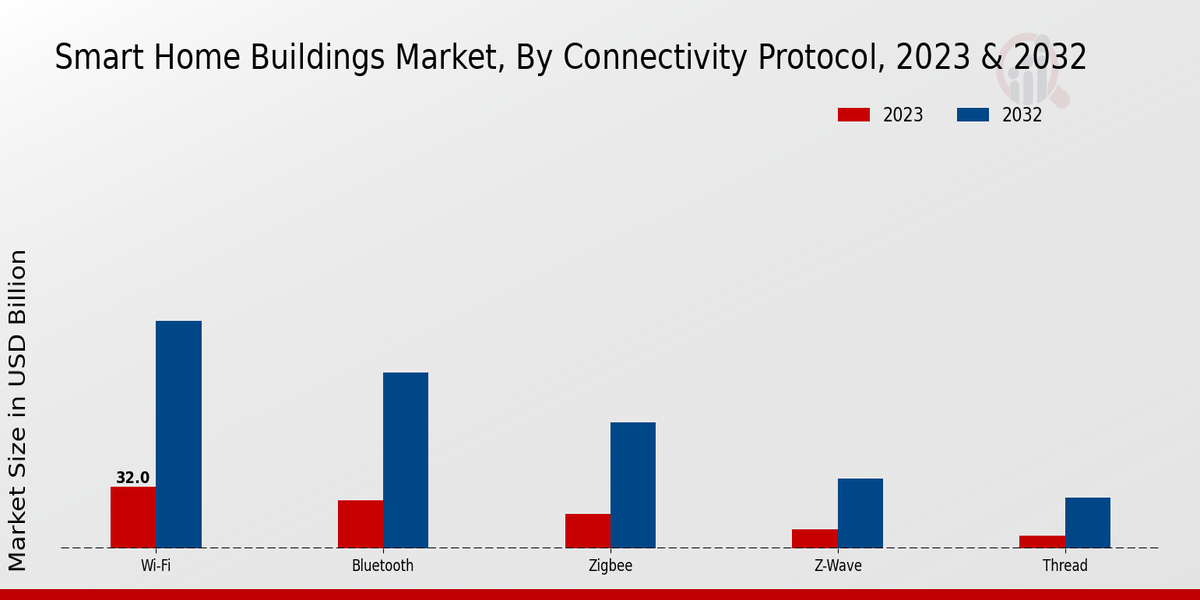 Smart Home Buildings Market, By Connectivity Protocol, 2023 & 2032

2023
2032

Market Size in USD Billion

32.0

Wi-Fi
Bluetooth
Zigbee
Z-Wave
Thread