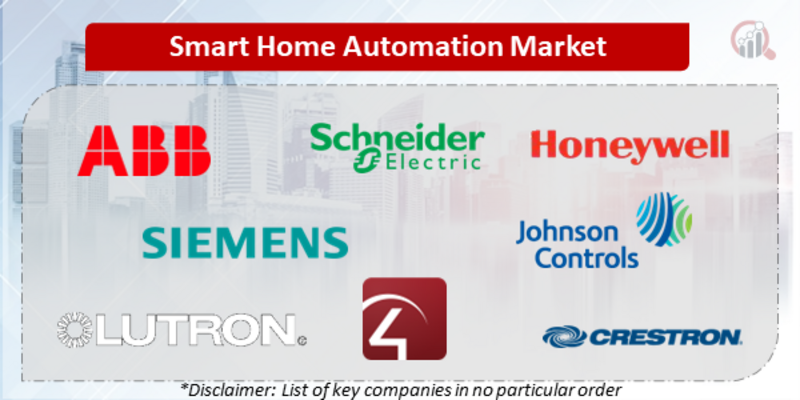 Smart Home Automation Market

ABB

Schneider Electric

Honeywell

SIEMENS

Johnson Controls

LUTRON

4

CRESTRON

*Disclaimer: List of key companies in no particular order