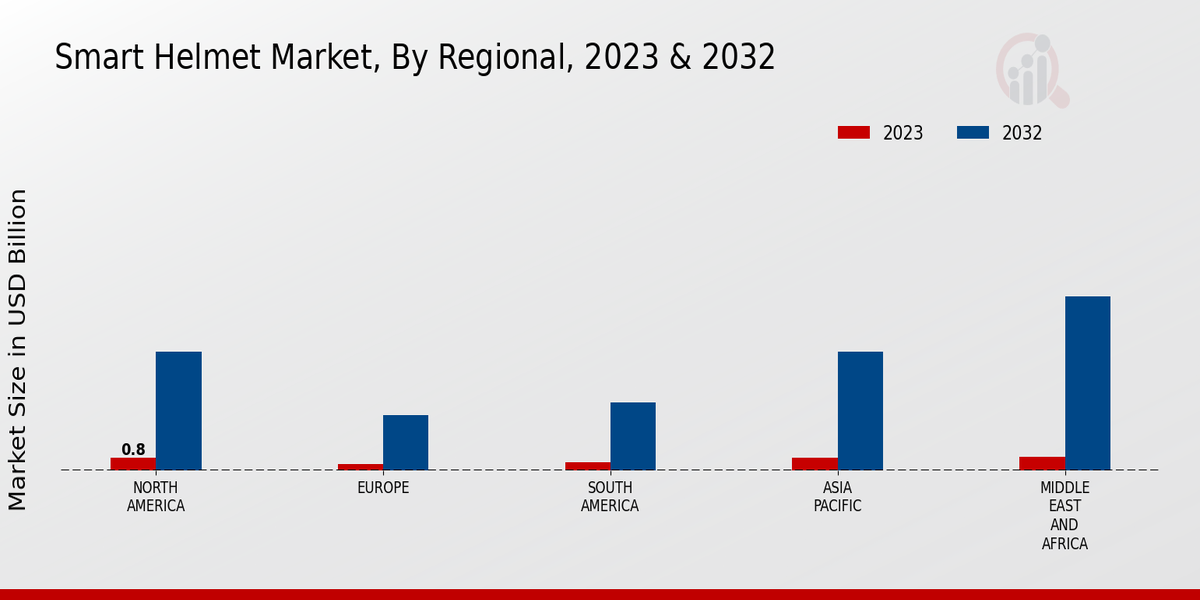 Smart Helmet Market, By Regional, 2023 & 2032

2023 2032

Market Size in USD Billion

0.8

NORTH AMERICA

EUROPE

SOUTH AMERICA

ASIA PACIFIC

MIDDLE EAST AND AFRICA