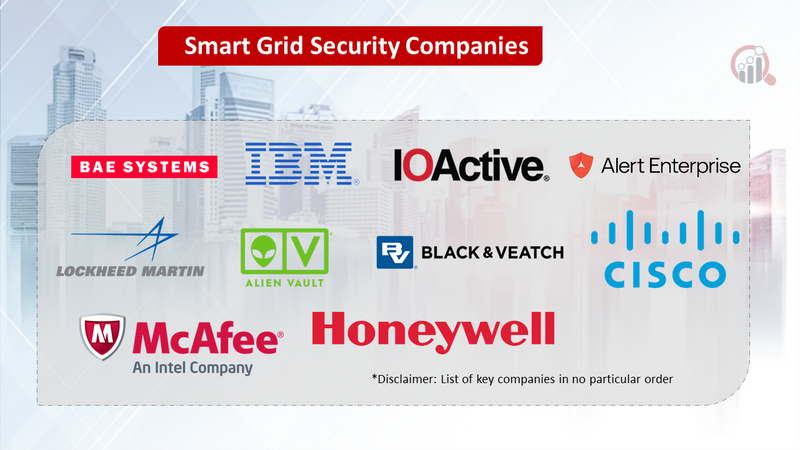 Smart Grid Security Companies

BAE SYSTEMS

IBM

IOActive

Alert Enterprise

LOCKHEED MARTIN

ALIEN VAULT

BLACK & VEATCH

CISCO

McAfee
An Intel Company

Honeywell

*Disclaimer: List of key companies in no particular order