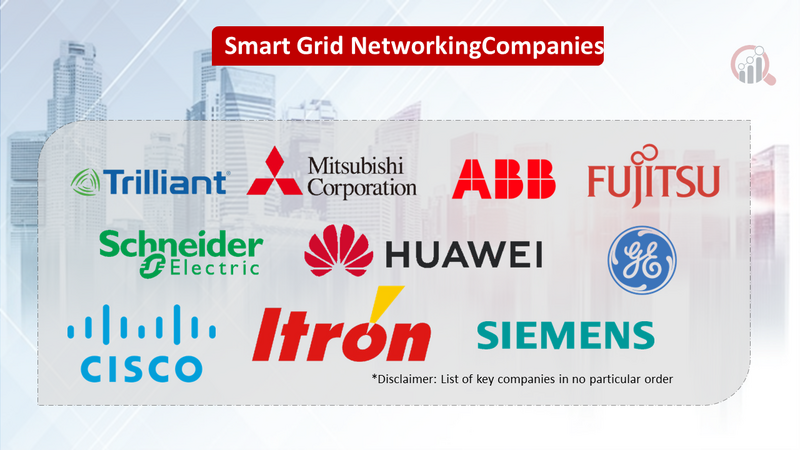 Smart Grid NetworkingCompanies

Trilliant

Mitsubishi Corporation

ABB

FUJITSU

Schneider Electric

HUAWEI

GE

CISCO

Itron

SIEMENS

*Disclaimer: List of key companies in no particular order