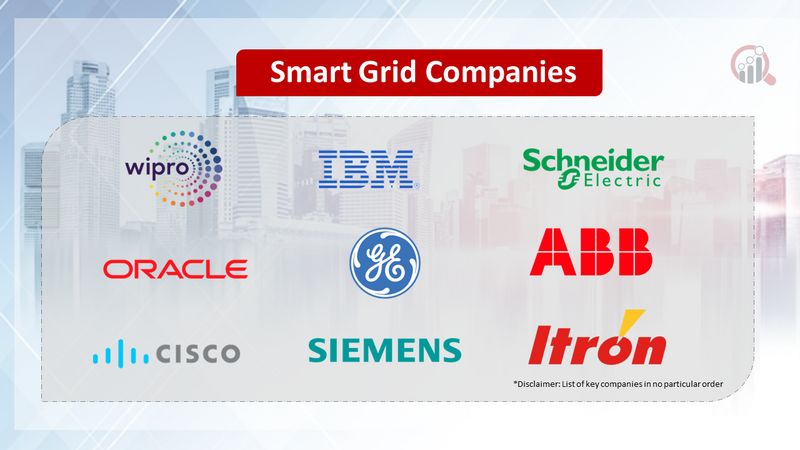 Smart Grid Companies

wipro

IBM

Schneider Electric

ORACLE

GE

ABB

CISCO

SIEMENS

Itron

*Disclaimer: List of key companies in no particular order