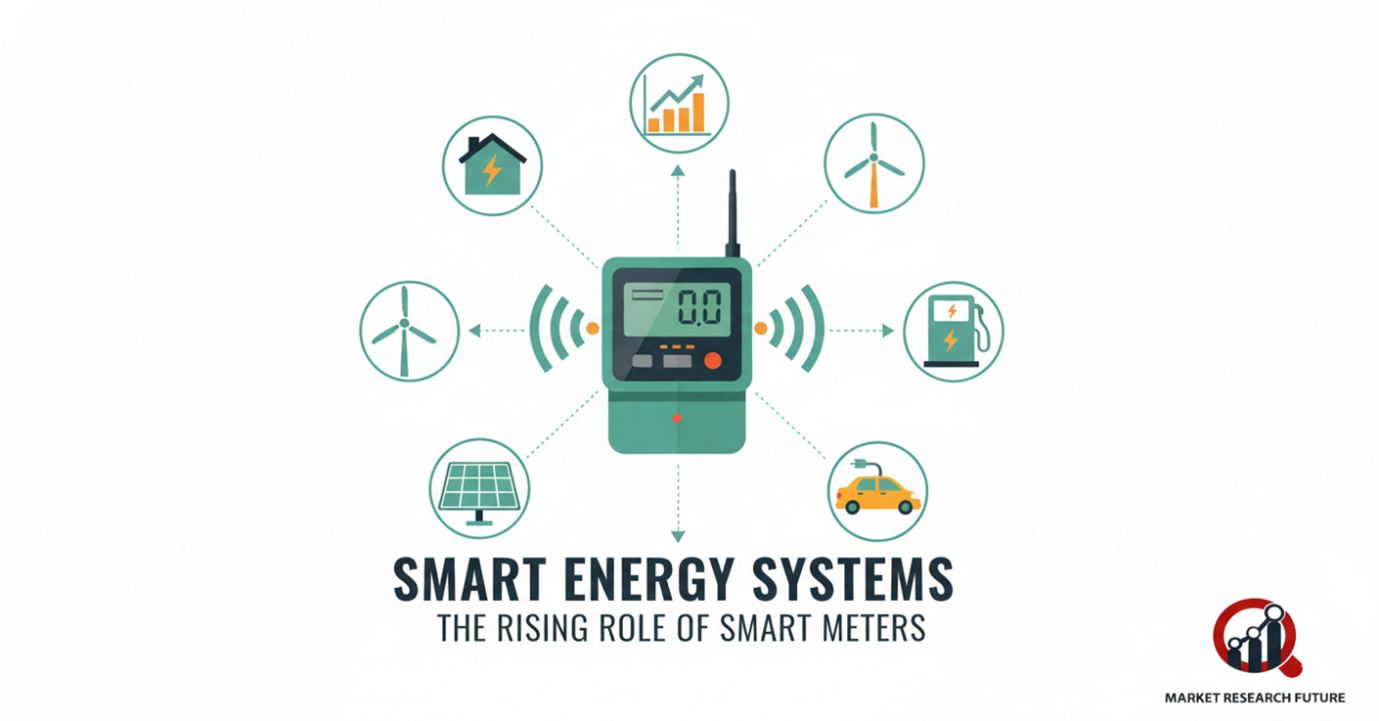 0.0

SMART ENERGY SYSTEMS
THE RISING ROLE OF SMART METERS

MARKET RESEARCH FUTURE