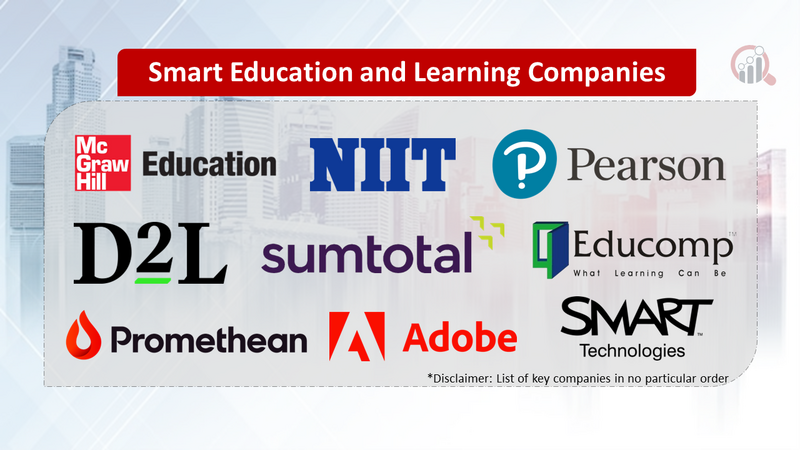 Smart Education and Learning Companies

Mc Graw Hill Education

NIIT

Pearson

D2L

sumtotal

Educomp™
What Learning Can Be

Promethean

Adobe

SMART™
Technologies

*Disclaimer: List of key companies in no particular order