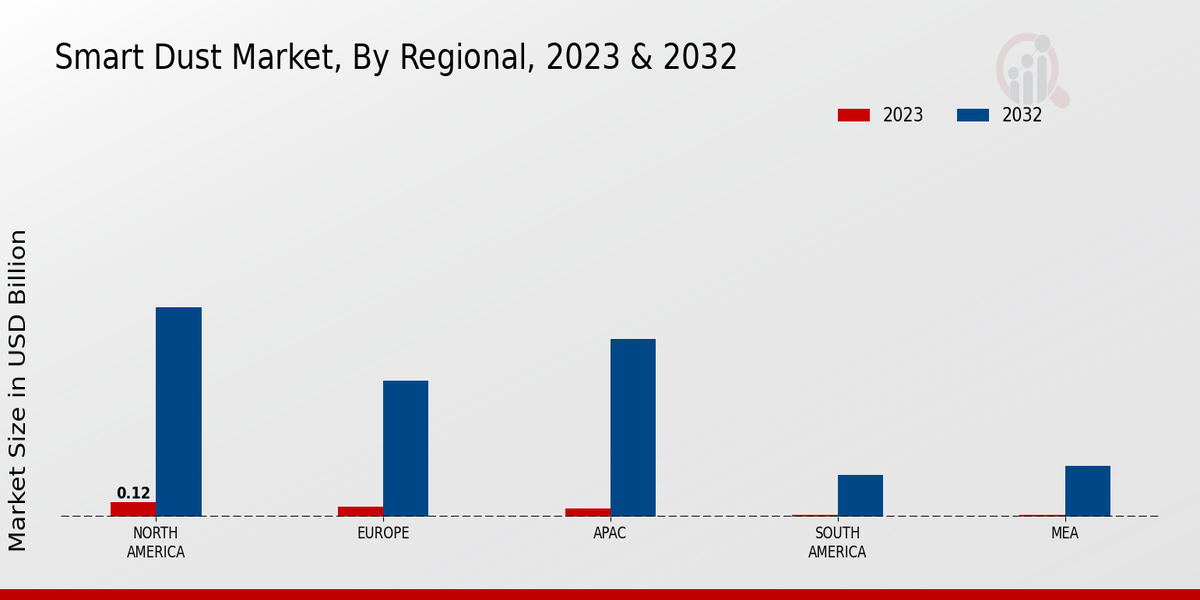 Smart Dust Market, By Regional, 2023 & 2032

2023
2032

Market Size in USD Billion

0.12

NORTH AMERICA
EUROPE
APAC
SOUTH AMERICA
MEA