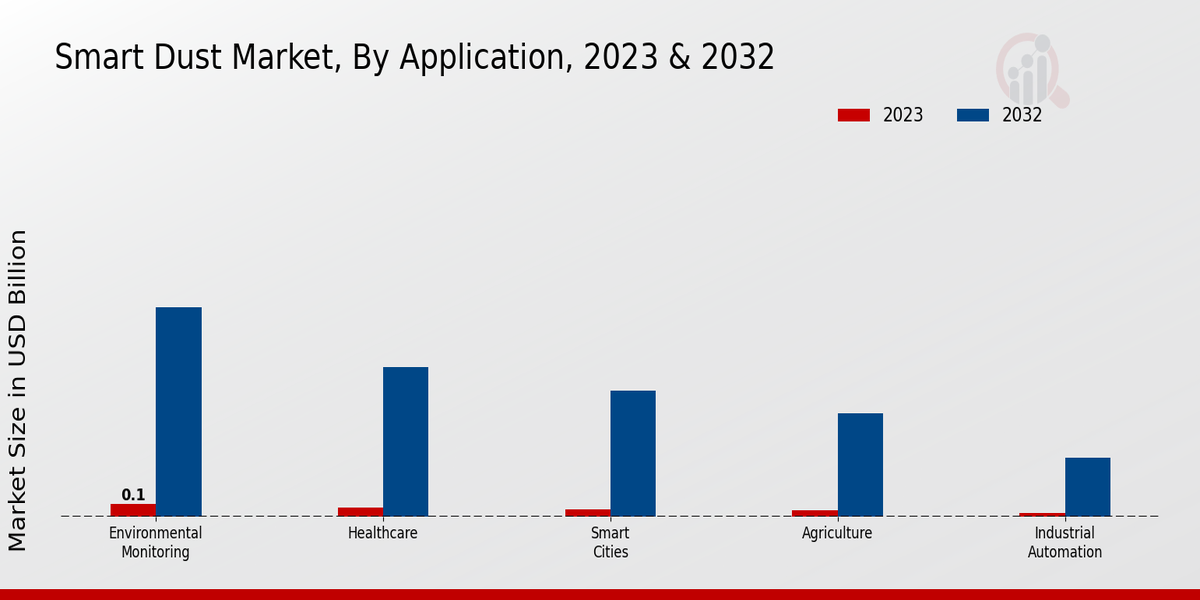 Smart Dust Market, By Application, 2023 & 2032

2023
2032

Market Size in USD Billion

0.1

Environmental Monitoring
Healthcare
Smart Cities
Agriculture
Industrial Automation