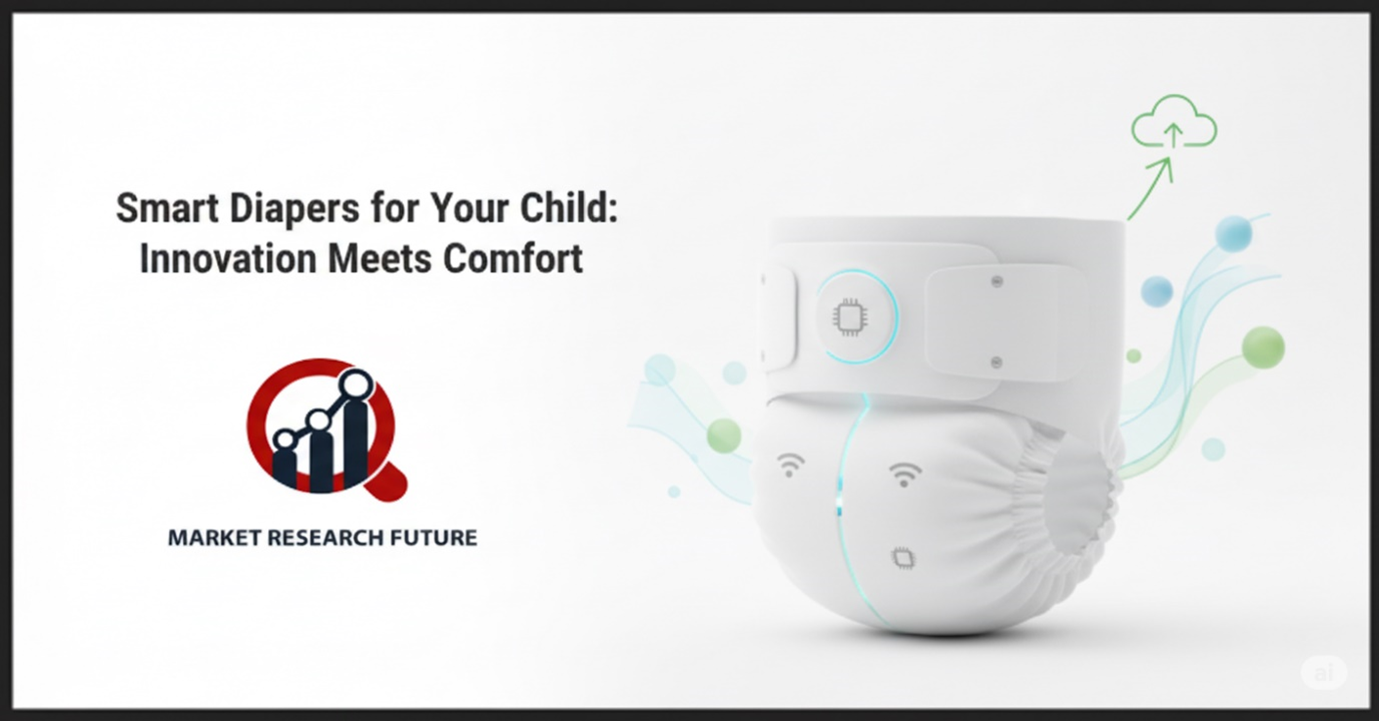 Smart Diapers for Your Child: Innovation Meets Comfort

MARKET RESEARCH FUTURE

ai