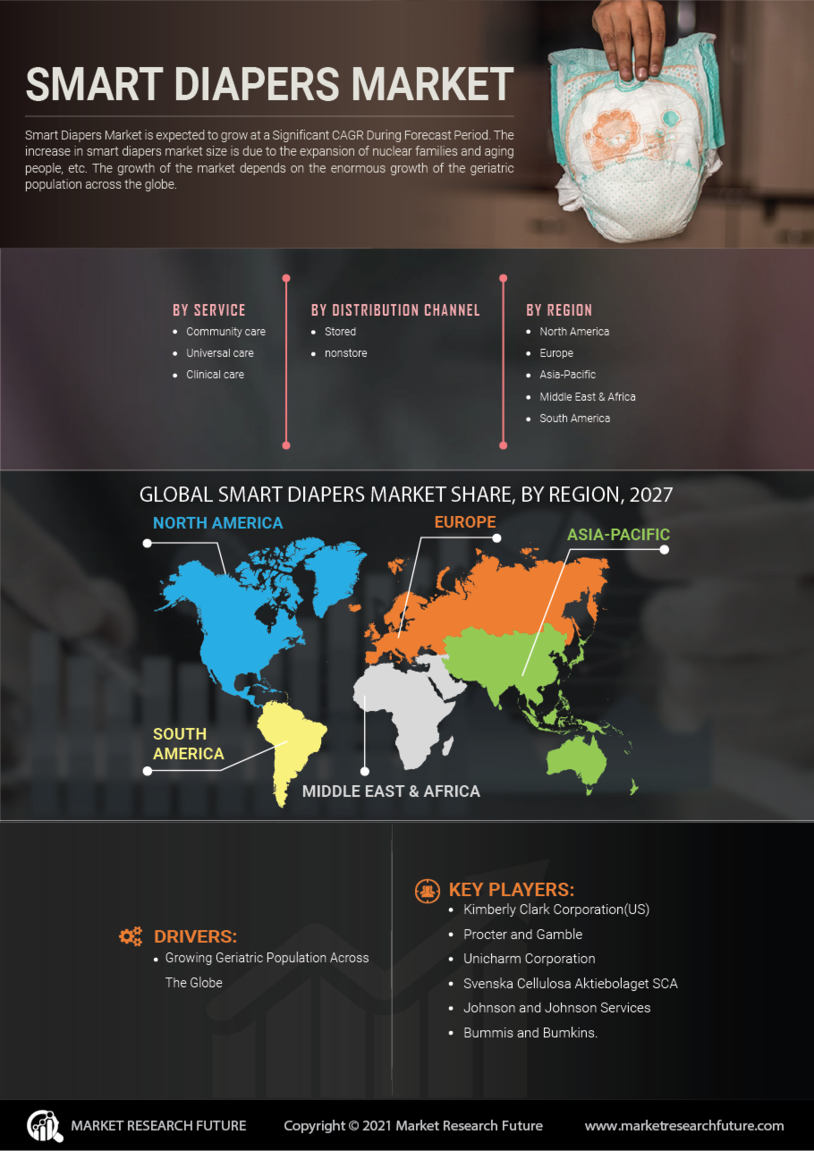 SMART DIAPERS MARKET

Smart Diapers Market is expected to grow at a Significant CAGR During Forecast Period. The increase in smart diapers market size is due to the expansion of nuclear families and aging people, etc. The growth of the market depends on the enormous growth of the geriatric population across the globe.

BY SERVICE
- Community care
- Universal care
- Clinical care

BY DISTRIBUTION CHANNEL
- Stored
- nonstore

BY REGION
- North America
- Europe
- Asia-Pacific
- Middle East & Africa
- South America

GLOBAL SMART DIAPERS MARKET SHARE, BY REGION, 2027

NORTH AMERICA
EUROPE
ASIA-PACIFIC
SOUTH AMERICA
MIDDLE EAST & AFRICA

DRIVERS:
- Growing Geriatric Population Across The Globe

KEY PLAYERS:
- Kimberly Clark Corporation(US)
- Procter and Gamble
- Unicharm Corporation
- Svenska Cellulosa Aktiebolaget SCA
- Johnson and Johnson Services
- Bummis and Bumkins.

MARKET RESEARCH FUTURE
Copyright © 2021 Market Research Future
www.marketresearchfuture.com