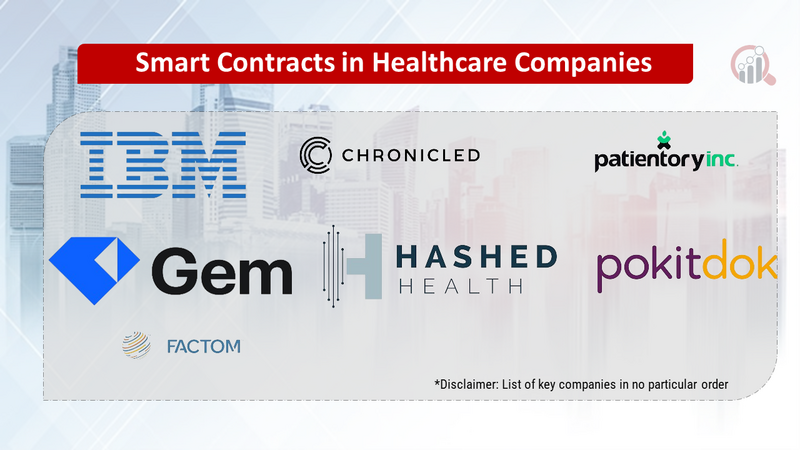 Smart Contracts in Healthcare Companies

IBM

CHRONICLED

patientory inc.

Gem

HASHED HEALTH

pokitdok

FACTOM

*Disclaimer: List of key companies in no particular order