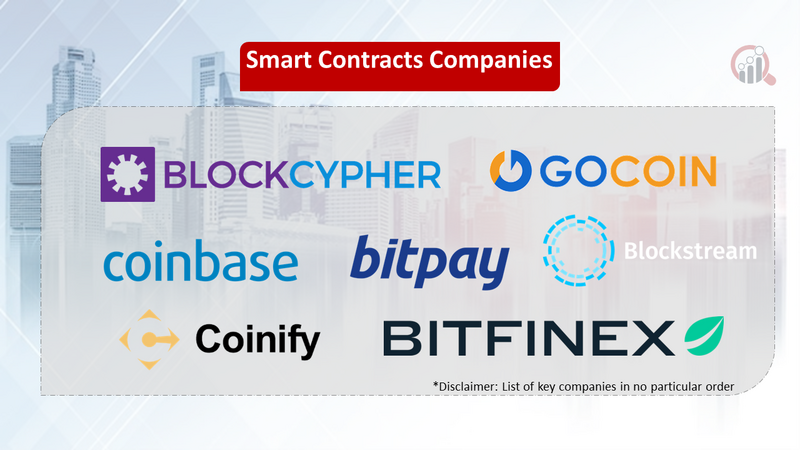 Smart Contracts Companies

BLOCKCYPHER

GOCOIN

coinbase

bitpay

Blockstream

Coinify

BITFINEX

*Disclaimer: List of key companies in no particular order