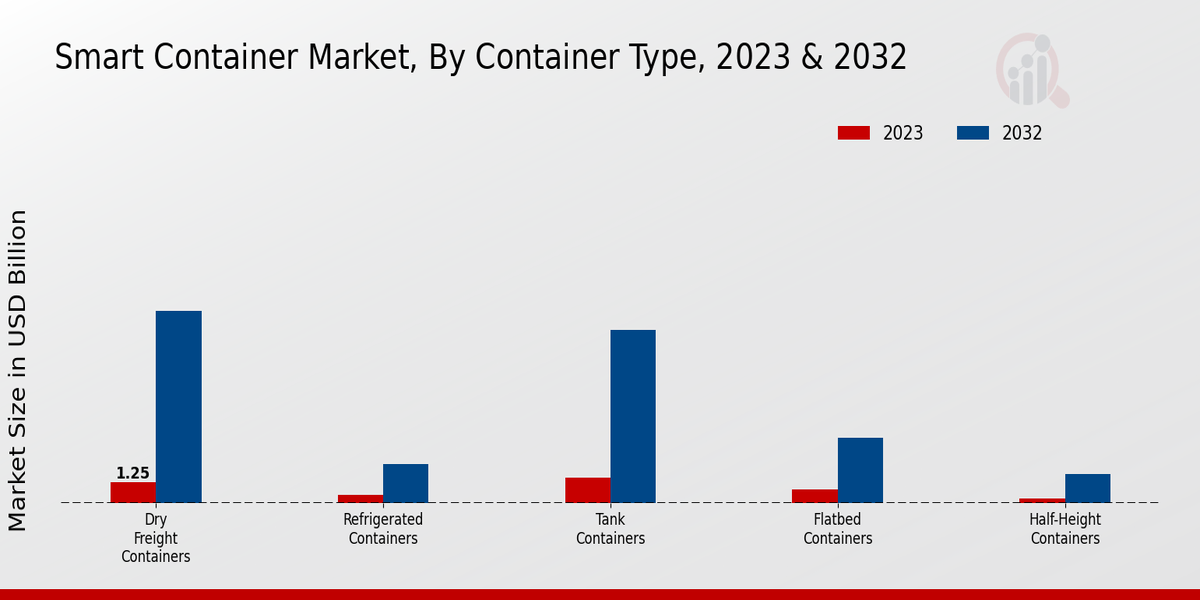 Smart Container Market, By Container Type, 2023 & 2032

2023 2032

Market Size in USD Billion

1.25

Dry Freight Containers

Refrigerated Containers

Tank Containers

Flatbed Containers

Half-Height Containers