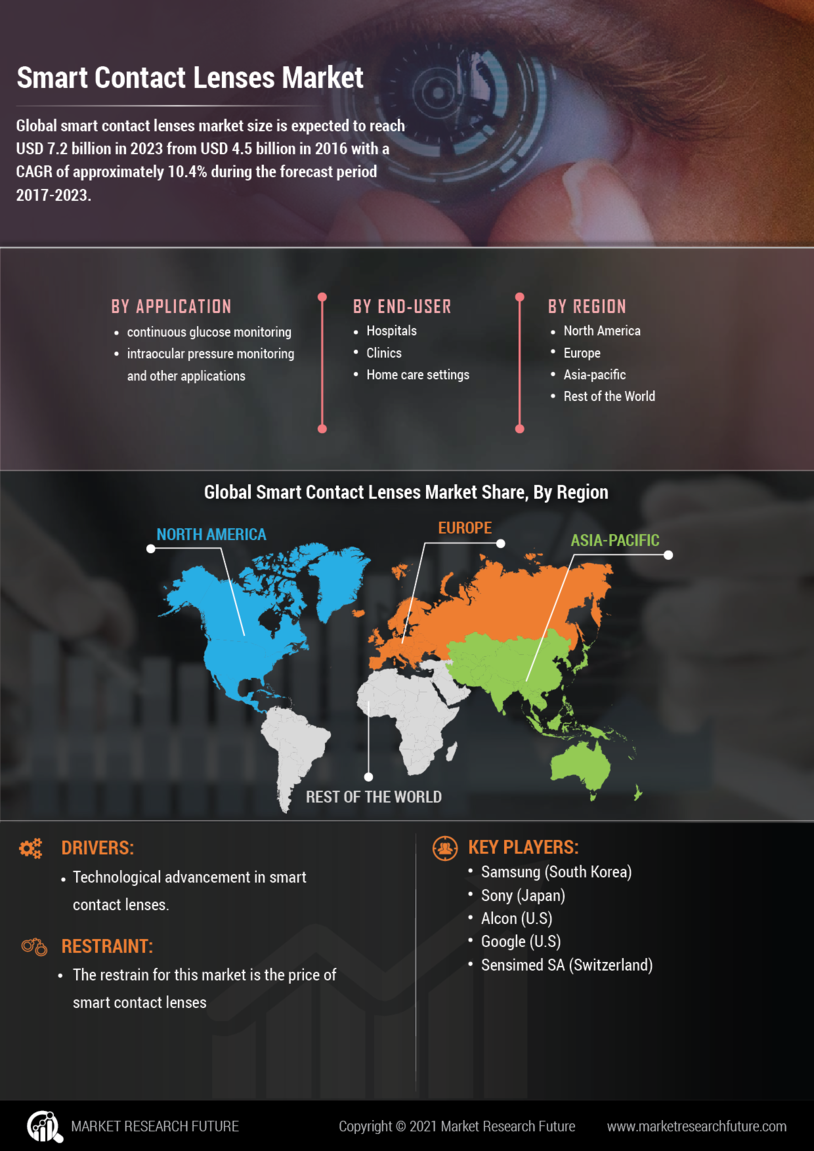 Smart Contact Lenses Market

Global smart contact lenses market size is expected to reach USD 7.2 billion in 2023 from USD 4.5 billion in 2016 with a CAGR of approximately 10.4% during the forecast period 2017-2023.

BY APPLICATION
- continuous glucose monitoring
- intraocular pressure monitoring and other applications

BY END-USER
- Hospitals
- Clinics
- Home care settings

BY REGION
- North America
- Europe
- Asia-pacific
- Rest of the World

Global Smart Contact Lenses Market Share, By Region

NORTH AMERICA
EUROPE
ASIA-PACIFIC
REST OF THE WORLD

DRIVERS:
- Technological advancement in smart contact lenses.

RESTRAINT:
- The restrain for this market is the price of smart contact lenses

KEY PLAYERS:
- Samsung (South Korea)
- Sony (Japan)
- Alcon (U.S)
- Google (U.S)
- Sensimed SA (Switzerland)

MARKET RESEARCH FUTURE
Copyright © 2021 Market Research Future
www.marketresearchfuture.com