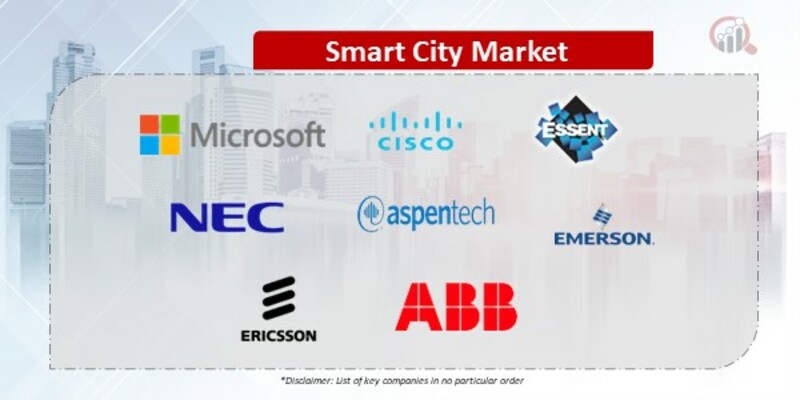 Smart City Market

Microsoft
CISCO
ESSENT

NEC
aspentech
EMERSON.

ERICSSON
ABB

*Disclaimer: List of key companies in no particular order