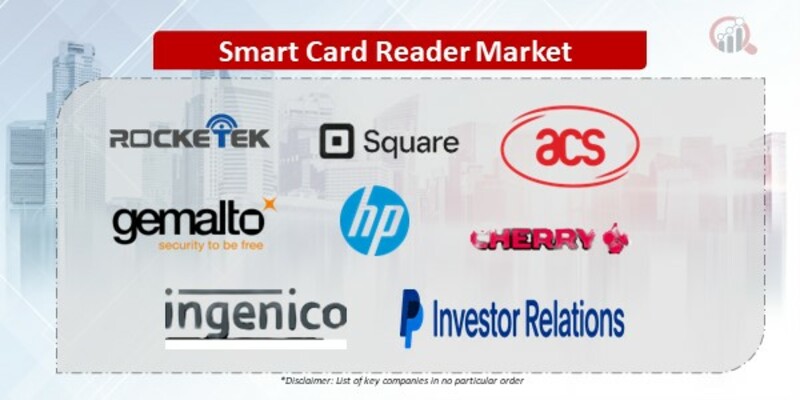 Smart Card Reader Market

ROCKETEK

Square

acs

gemalto
security to be free

hp

CHERRY

ingenico

Investor Relations

*Disclaimer: List of key companies in no particular order