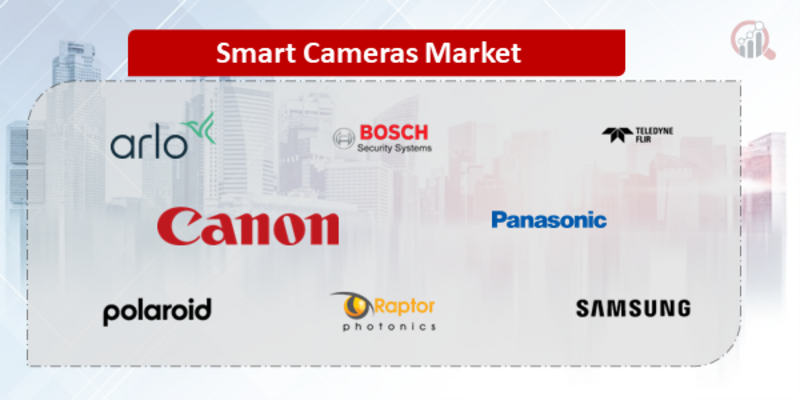 Smart Cameras Market

arlo

BOSCH
Security Systems

TELEDYNE
FLIR

Canon

Panasonic

polaroid

Raptor
photonics

SAMSUNG