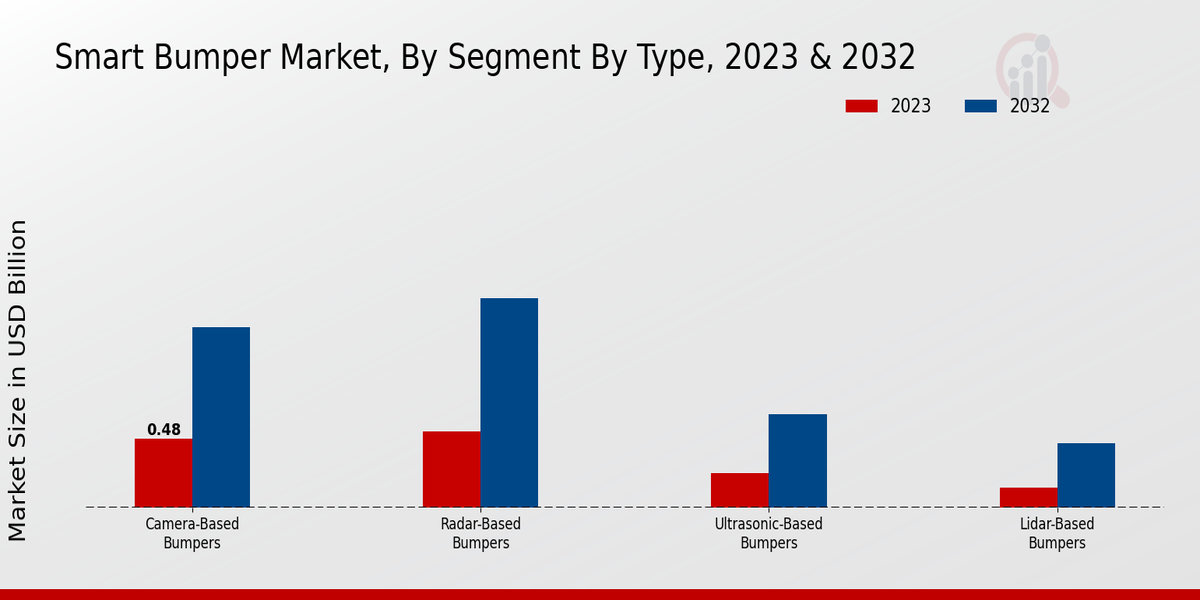 Smart Bumper Market, By Segment By Type, 2023 & 2032

2023
2032

Market Size in USD Billion

0.48

Camera-Based Bumpers

Radar-Based Bumpers

Ultrasonic-Based Bumpers

Lidar-Based Bumpers