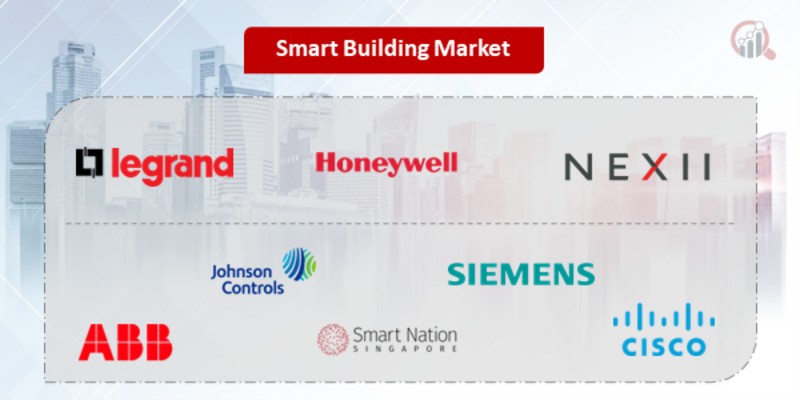 Smart Building Market

legrand

Honeywell

NEXII

Johnson Controls

SIEMENS

ABB

Smart Nation SINGAPORE

CISCO