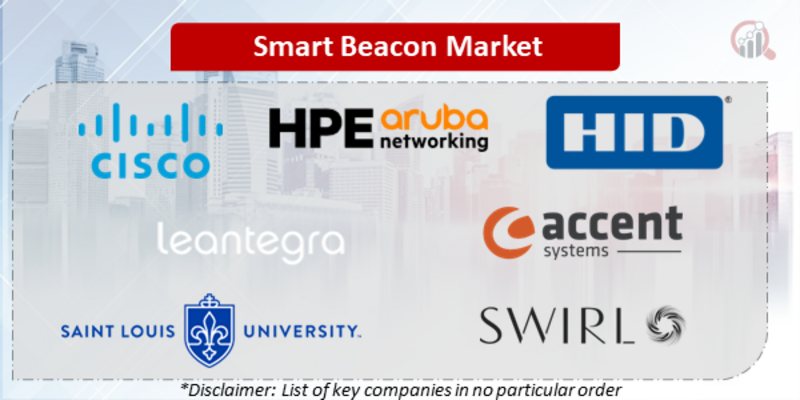 Smart Beacon Market

CISCO

HPE aruba networking

HID®

leantegra

accent systems

SAINT LOUIS UNIVERSITY.

SWIRL

*Disclaimer: List of key companies in no particular order