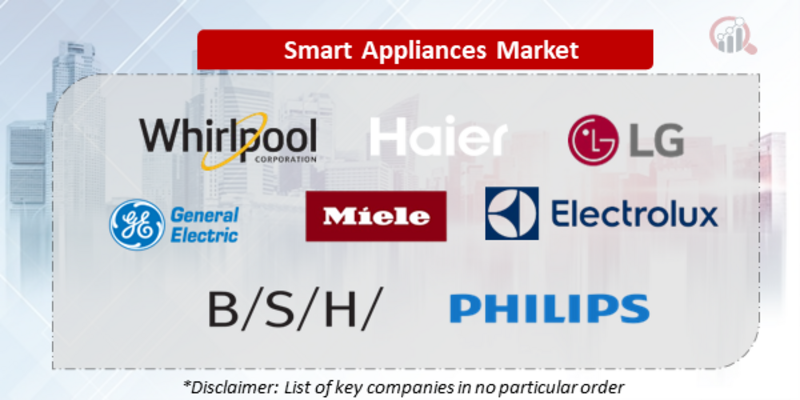 Smart Appliances Market

Whirlpool CORPORATION

Haier

LG

GE General Electric

Miele

Electrolux

B/S/H/

PHILIPS

*Disclaimer: List of key companies in no particular order