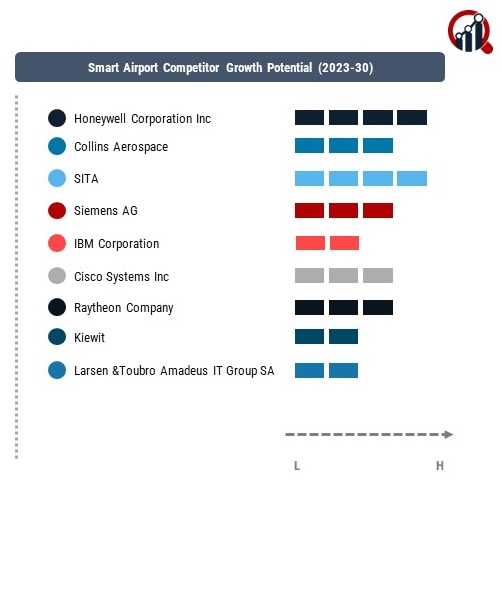 Smart Airport Competitor Growth Potential (2023-30)

Honeywell Corporation Inc
Collins Aerospace
SITA
Siemens AG
IBM Corporation
Cisco Systems Inc
Raytheon Company
Kiewit
Larsen &Toubro Amadeus IT Group SA

L
H