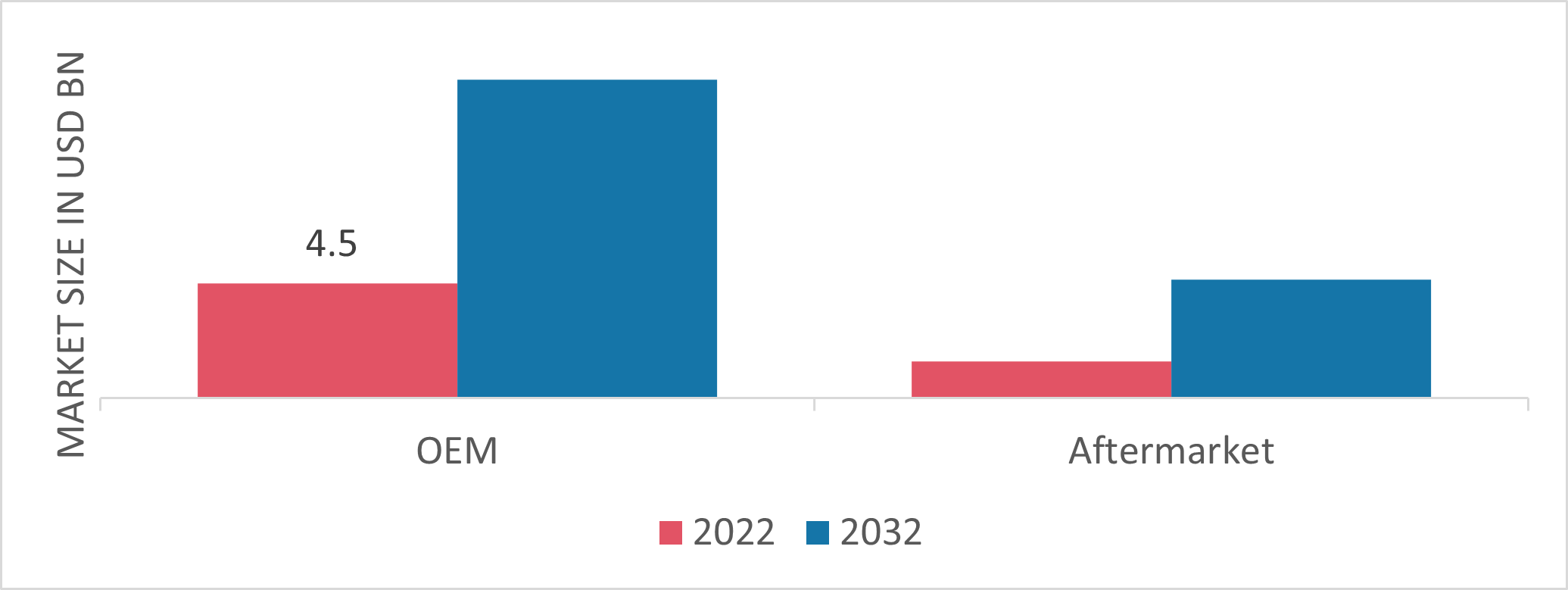 MARKET SIZE IN USD BN

4.5

OEM

Aftermarket

2022 2032