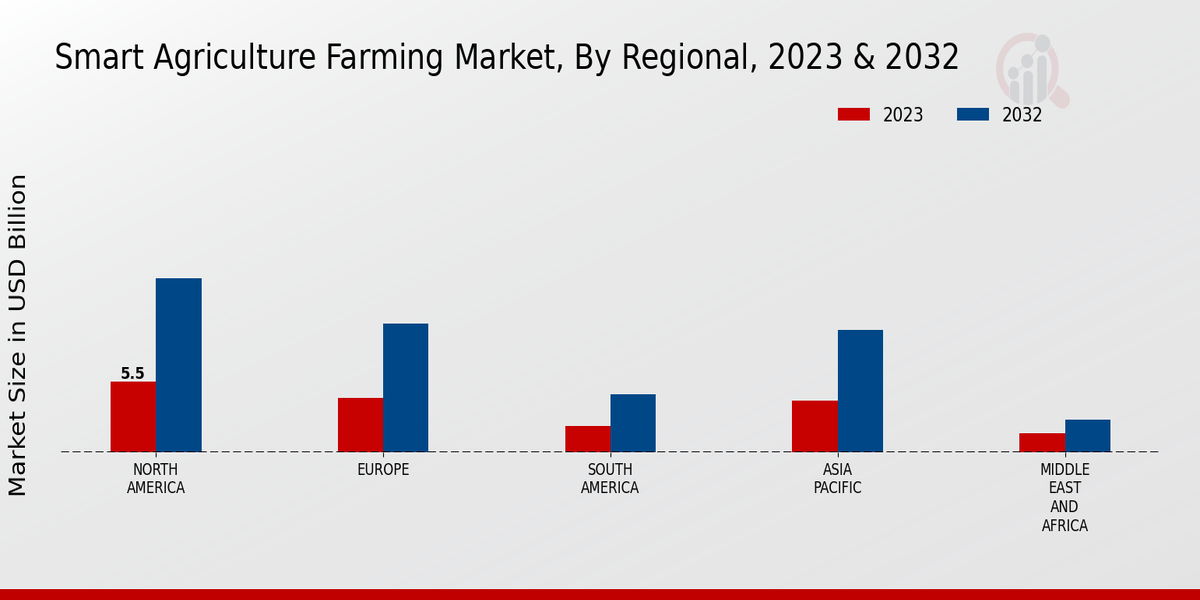 Smart Agriculture Farming Market, By Regional, 2023 & 2032

2023 2032

Market Size in USD Billion

5.5

NORTH AMERICA

EUROPE

SOUTH AMERICA

ASIA PACIFIC

MIDDLE EAST AND AFRICA