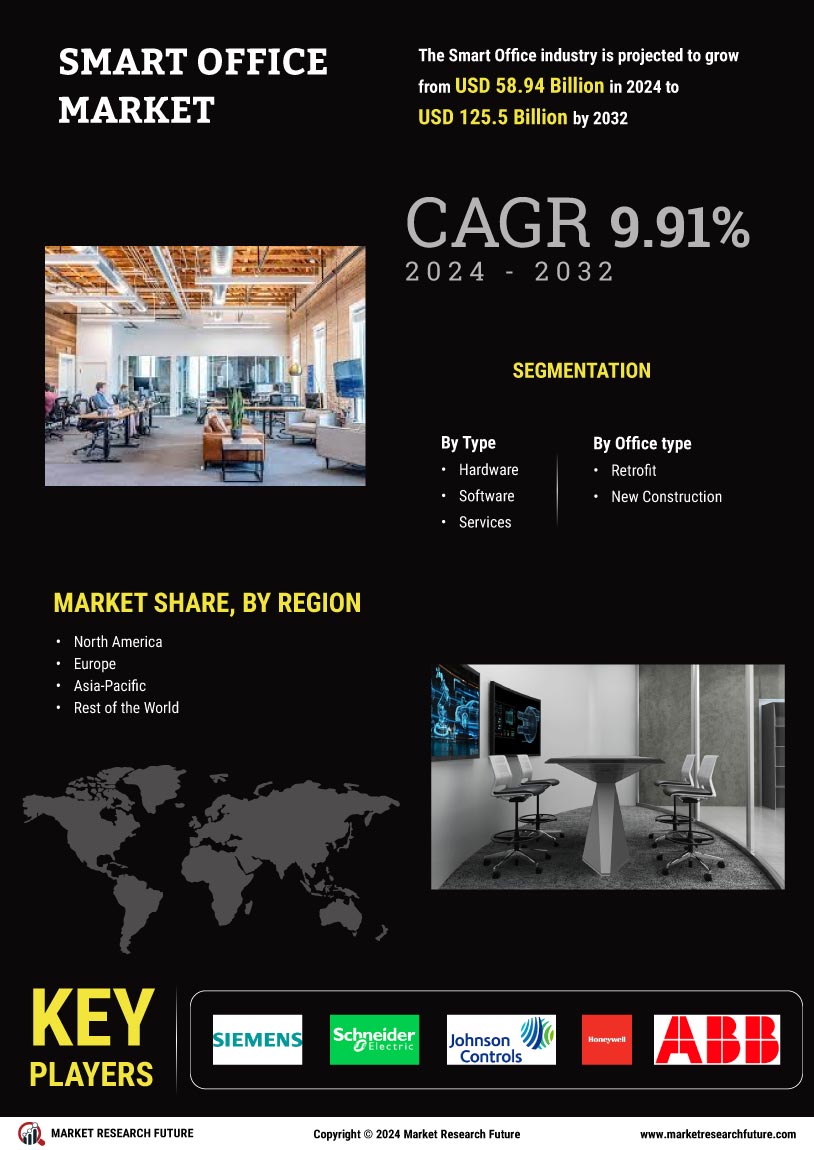 SMART OFFICE MARKET

The Smart Office industry is projected to grow from USD 58.94 Billion in 2024 to USD 125.5 Billion by 2032

CAGR 9.91%
2024 - 2032

SEGMENTATION

By Type
• Hardware
• Software
• Services

By Office type
• Retrofit
• New Construction

MARKET SHARE, BY REGION
• North America
• Europe
• Asia-Pacific
• Rest of the World

KEY PLAYERS

SIEMENS
Schneider Electric
Johnson Controls
Honeywell
ABB

MARKET RESEARCH FUTURE
Copyright © 2024 Market Research Future
www.marketresearchfuture.com