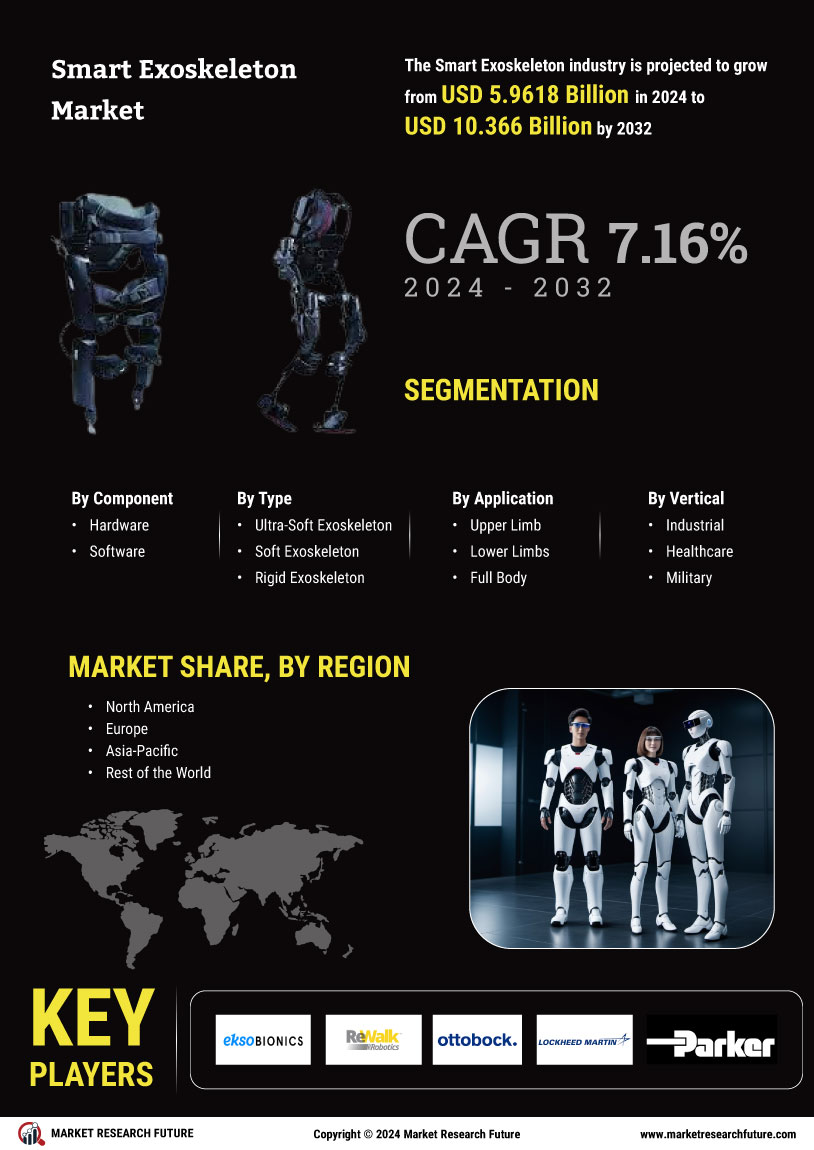 Smart Exoskeleton Market

The Smart Exoskeleton industry is projected to grow from USD 5.9618 Billion in 2024 to USD 10.366 Billion by 2032

CAGR 7.16%
2024 - 2032

SEGMENTATION

By Component
• Hardware
• Software

By Type
• Ultra-Soft Exoskeleton
• Soft Exoskeleton
• Rigid Exoskeleton

By Application
• Upper Limb
• Lower Limbs
• Full Body

By Vertical
• Industrial
• Healthcare
• Military

MARKET SHARE, BY REGION
• North America
• Europe
• Asia-Pacific
• Rest of the World

KEY PLAYERS

eksoBIONICS
ReWalk Robotics
ottobock.
LOCKHEED MARTIN
Parker

MARKET RESEARCH FUTURE
Copyright © 2024 Market Research Future
www.marketresearchfuture.com