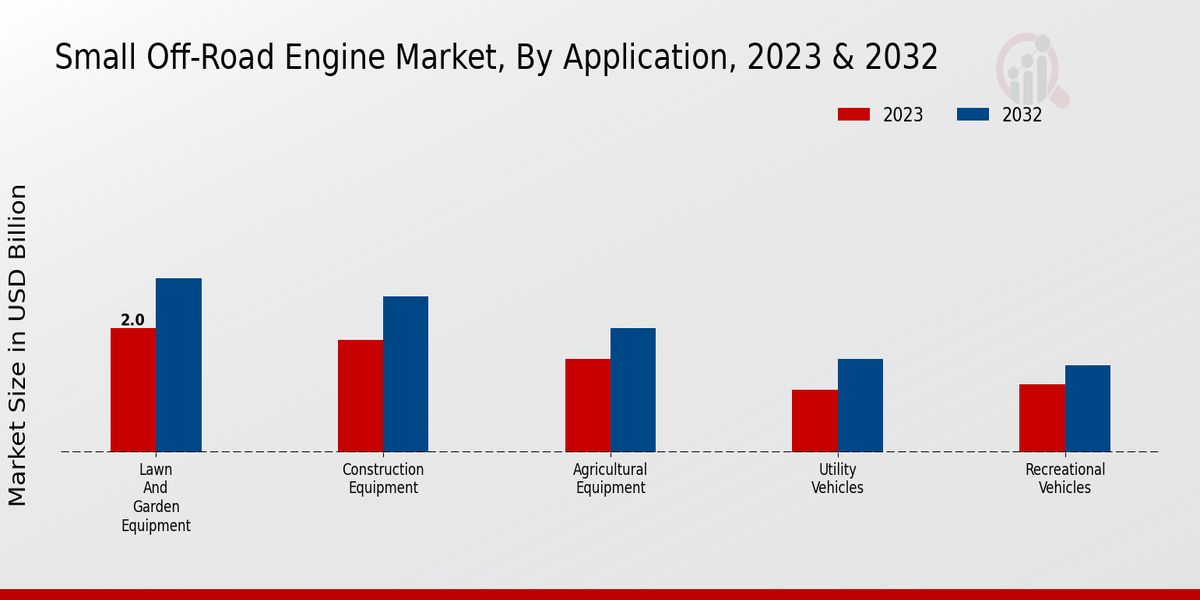 Small Off-Road Engine Market, By Application, 2023 & 2032

2023
2032

Market Size in USD Billion

2.0

Lawn And Garden Equipment
Construction Equipment
Agricultural Equipment
Utility Vehicles
Recreational Vehicles