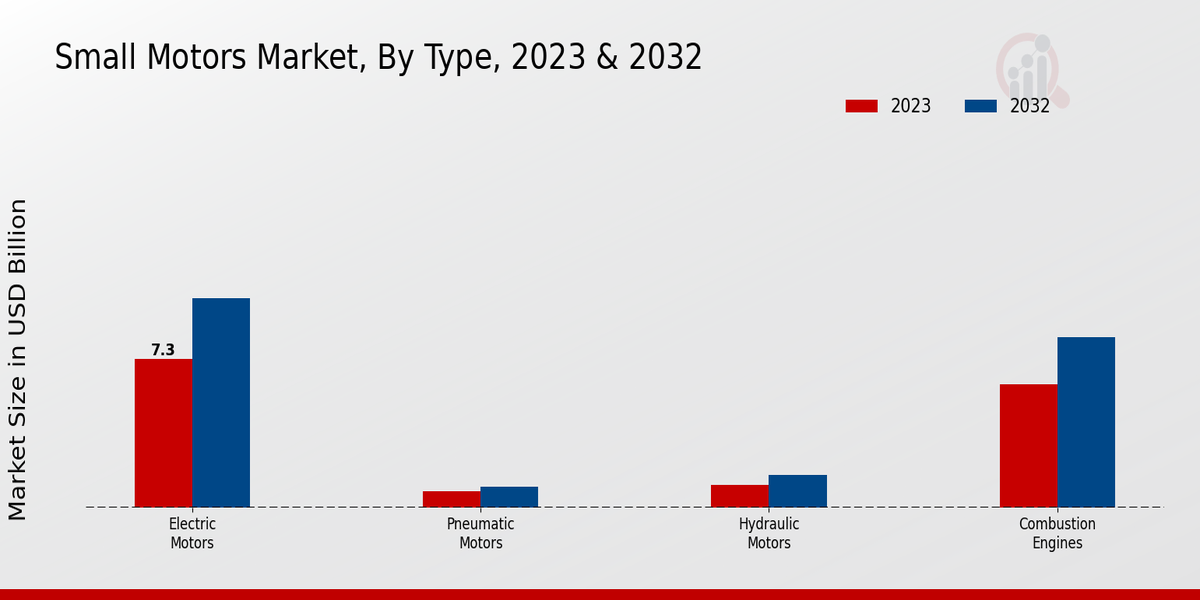 Small Motors Market, By Type, 2023 & 2032

2023 2032

Market Size in USD Billion

7.3

Electric Motors

Pneumatic Motors

Hydraulic Motors

Combustion Engines