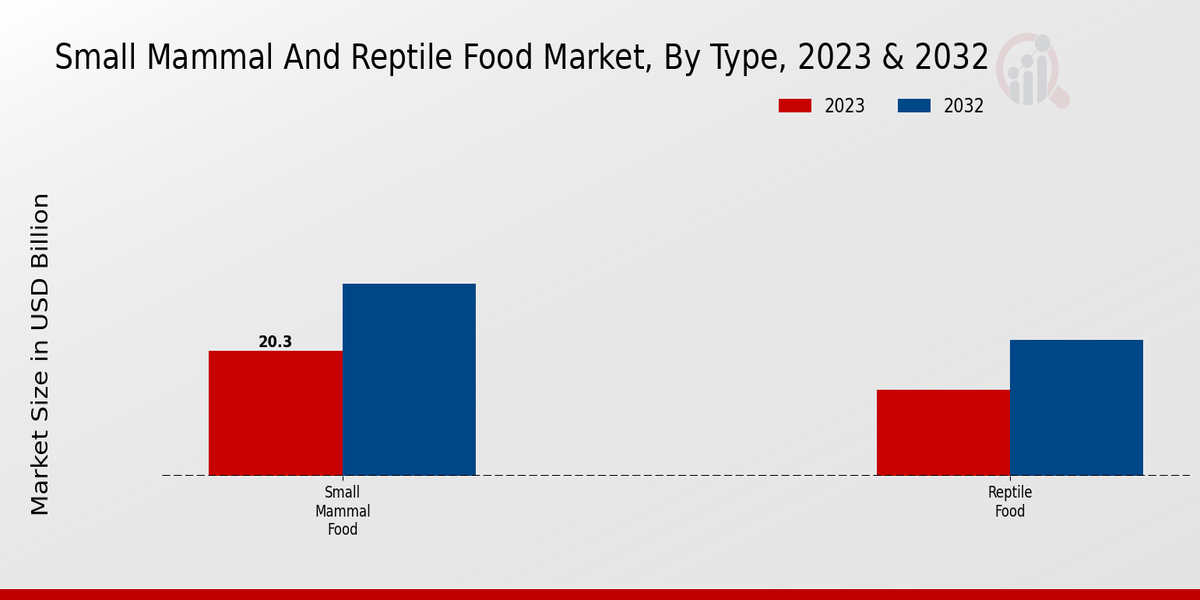 Small Mammal And Reptile Food Market, By Type, 2023 & 2032

2023
2032

Market Size in USD Billion

20.3

Small Mammal Food

Reptile Food