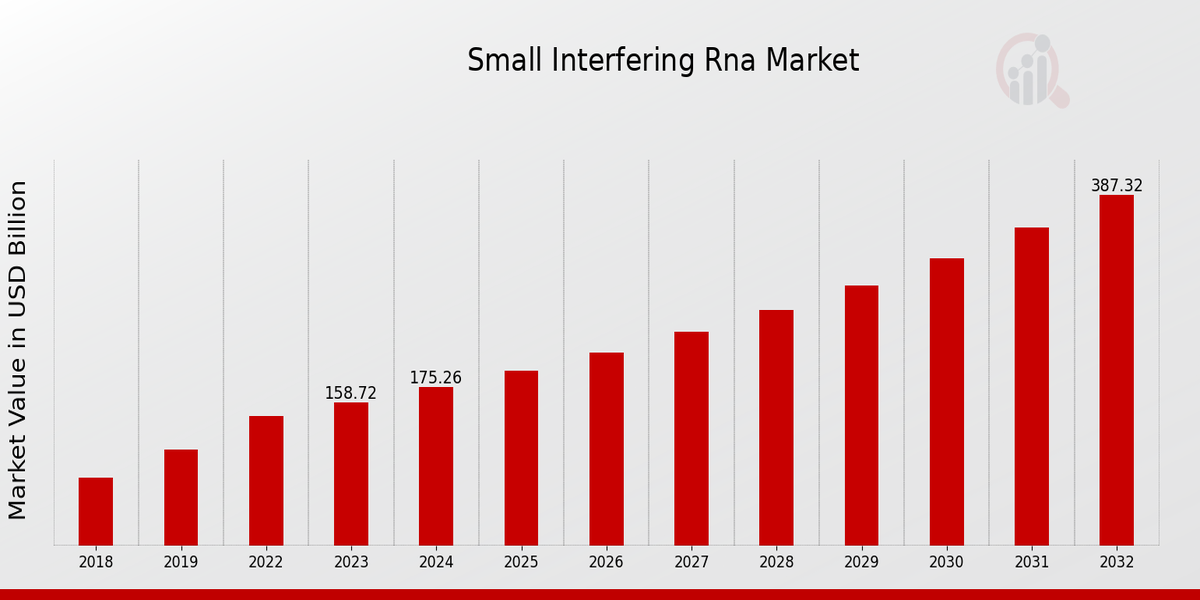 Small Interfering Rna Market

Market Value in USD Billion

158.72
175.26
387.32

2018
2019
2022
2023
2024
2025
2026
2027
2028
2029
2030
2031
2032