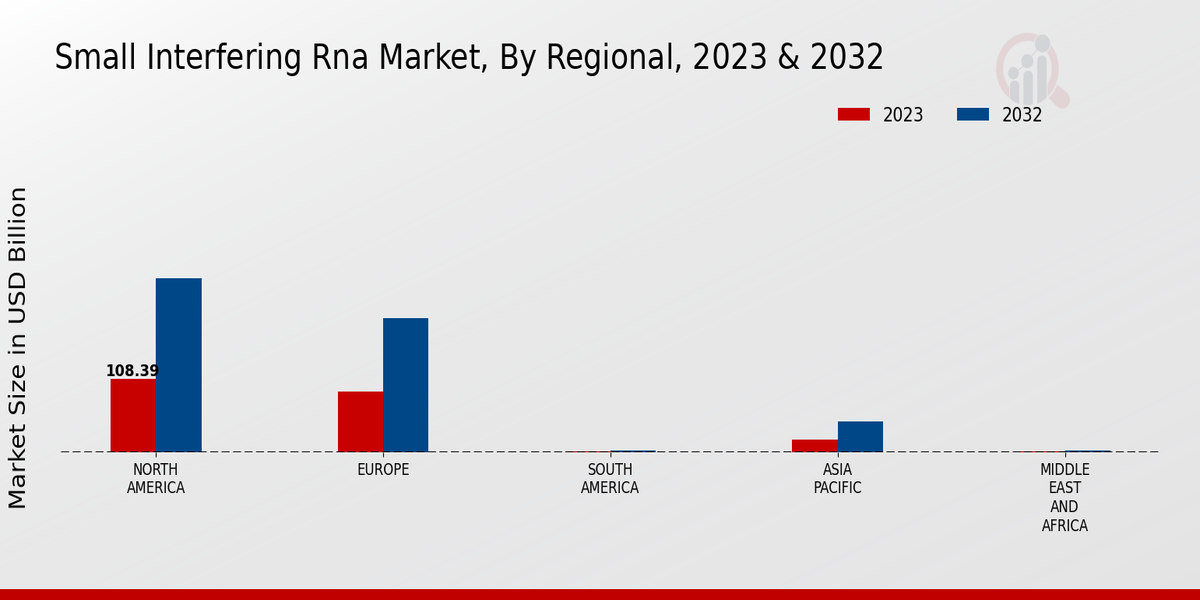 Small Interfering Rna Market, By Regional, 2023 & 2032

2023
2032

Market Size in USD Billion

108.39

NORTH AMERICA
EUROPE
SOUTH AMERICA
ASIA PACIFIC
MIDDLE EAST AND AFRICA