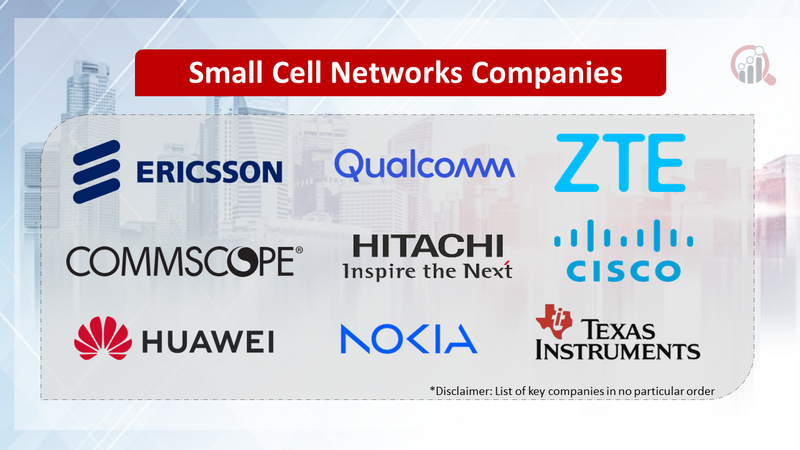 Small Cell Networks Companies

ERICSSON

Qualcomm

ZTE

COMMSCOPE®

HITACHI
Inspire the Next

CISCO

HUAWEI

NOKIA

TEXAS INSTRUMENTS

*Disclaimer: List of key companies in no particular order