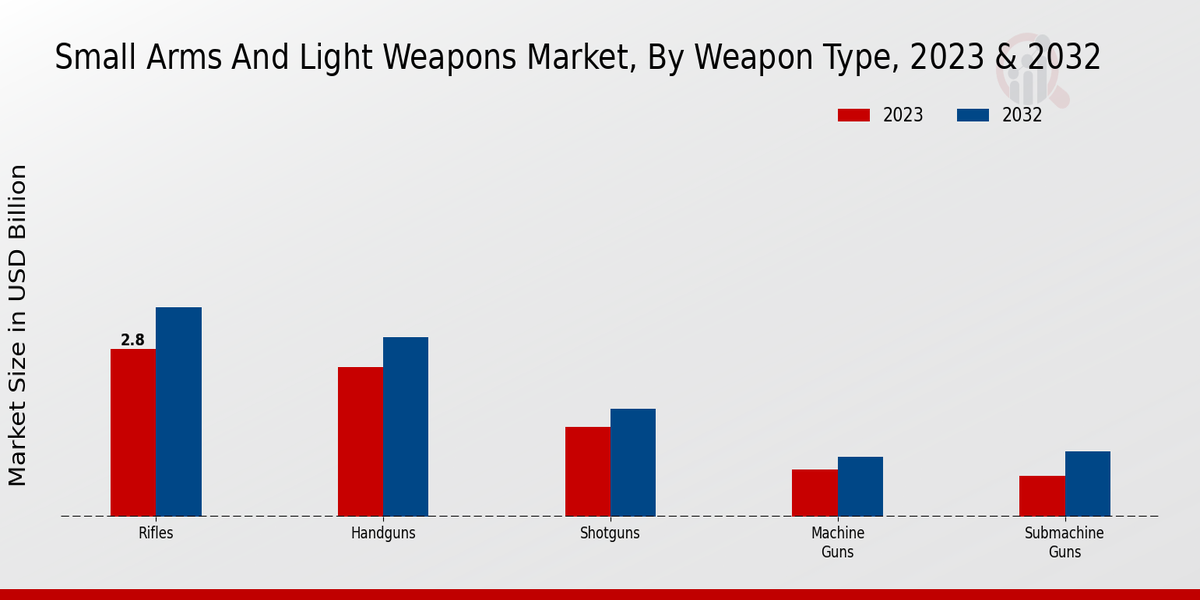 Small Arms And Light Weapons Market, By Weapon Type, 2023 & 2032

2023
2032

Market Size in USD Billion

2.8

Rifles
Handguns
Shotguns
Machine Guns
Submachine Guns