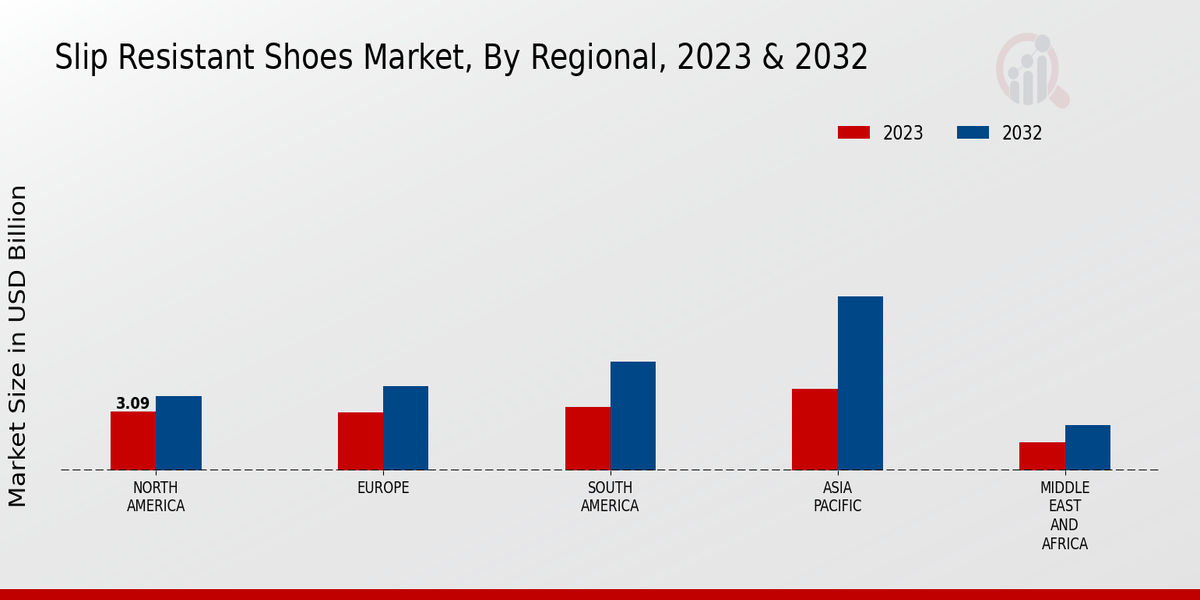 Slip Resistant Shoes Market, By Regional, 2023 & 2032

2023
2032

Market Size in USD Billion

3.09

NORTH AMERICA
EUROPE
SOUTH AMERICA
ASIA PACIFIC
MIDDLE EAST AND AFRICA