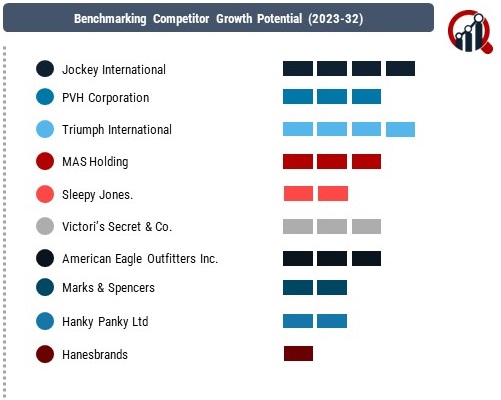 Benchmarking Competitor Growth Potential (2023-32)

Jockey International

PVH Corporation

Triumph International

MAS Holding

Sleepy Jones.

Victori's Secret & Co.

American Eagle Outfitters Inc.

Marks & Spencers

Hanky Panky Ltd

Hanesbrands