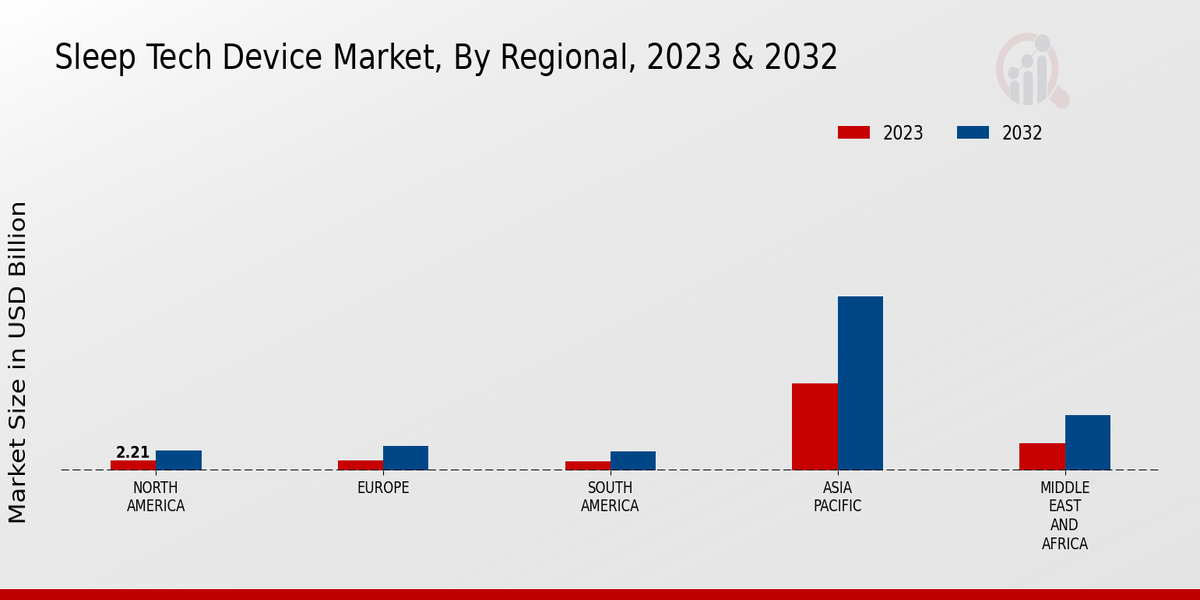 Sleep Tech Device Market, By Regional, 2023 & 2032

2023
2032

Market Size in USD Billion

2.21

NORTH AMERICA
EUROPE
SOUTH AMERICA
ASIA PACIFIC
MIDDLE EAST AND AFRICA