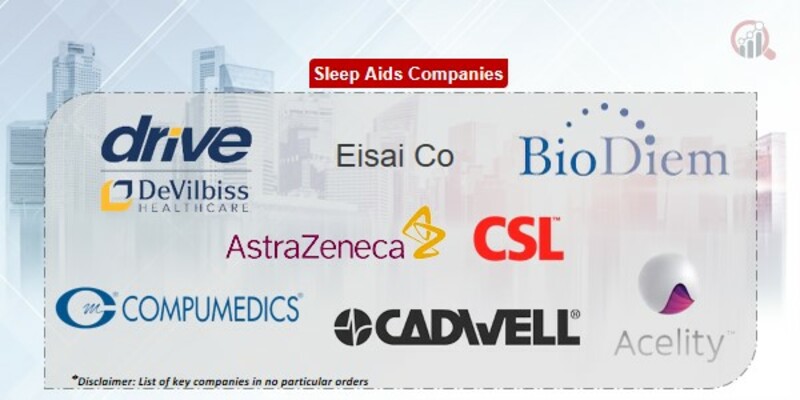 Sleep Aids Companies

drive
DeVilbiss
HEALTHCARE

Eisai Co

BioDiem

AstraZeneca

CSL

COMPUMEDICS

CADWELL

Acelity

*Disclaimer: List of key companies in no particular orders