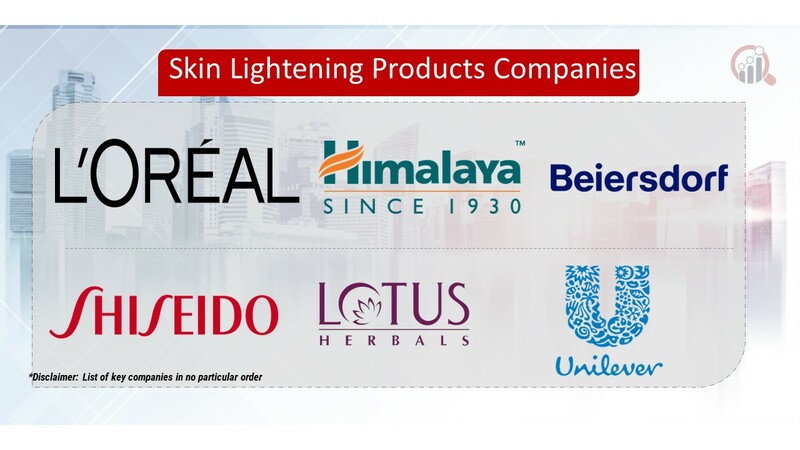 Skin Lightening Products Companies

L'ORÉAL

Himalaya™
SINCE 1930

Beiersdorf

SHISEIDO

LOTUS
HERBALS

Unilever

*Disclaimer: List of key companies in no particular order