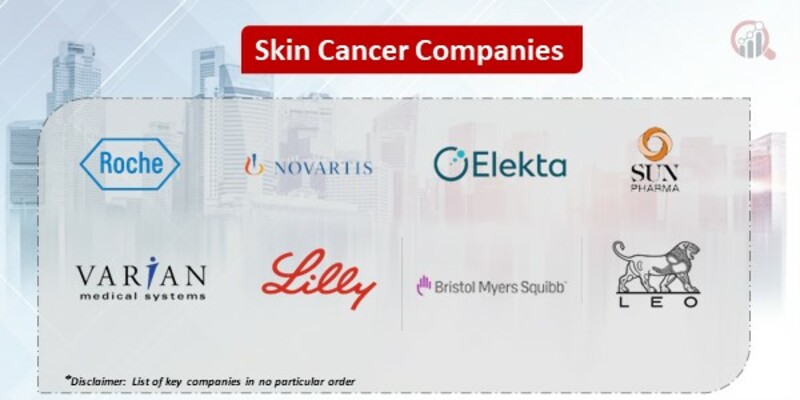 Skin Cancer Companies

Roche

NOVARTIS

Elekta

SUN PHARMA

VARIAN medical systems

Lilly

Bristol Myers Squibb

LEO

*Disclaimer: List of key companies in no particular order