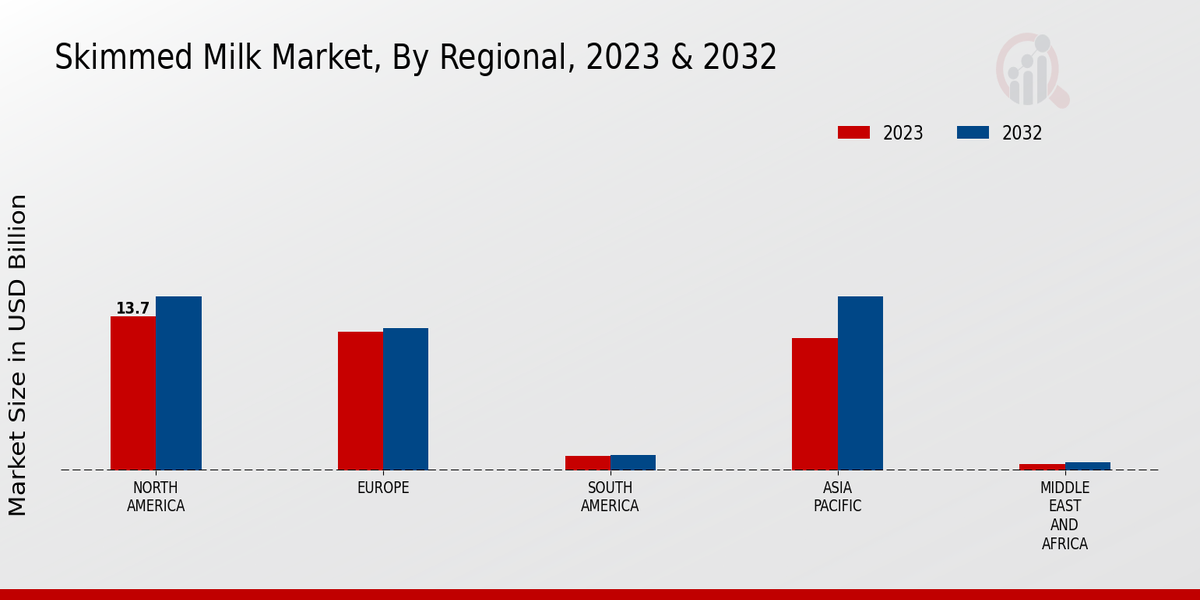 Skimmed Milk Market, By Regional, 2023 & 2032

2023
2032

Market Size in USD Billion

13.7

NORTH AMERICA
EUROPE
SOUTH AMERICA
ASIA PACIFIC
MIDDLE EAST AND AFRICA