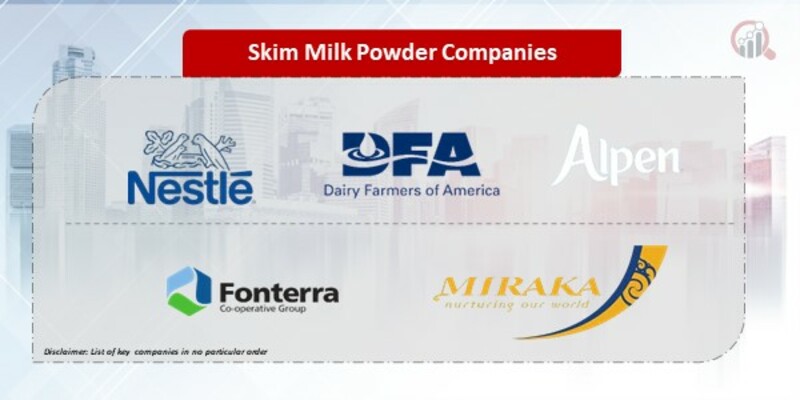 Skim Milk Powder Companies

Nestlé

DFA
Dairy Farmers of America

Alpen

Fonterra
Co-operative Group

MIRAKA
nurturing our world

Disclaimer: List of key companies in no particular order