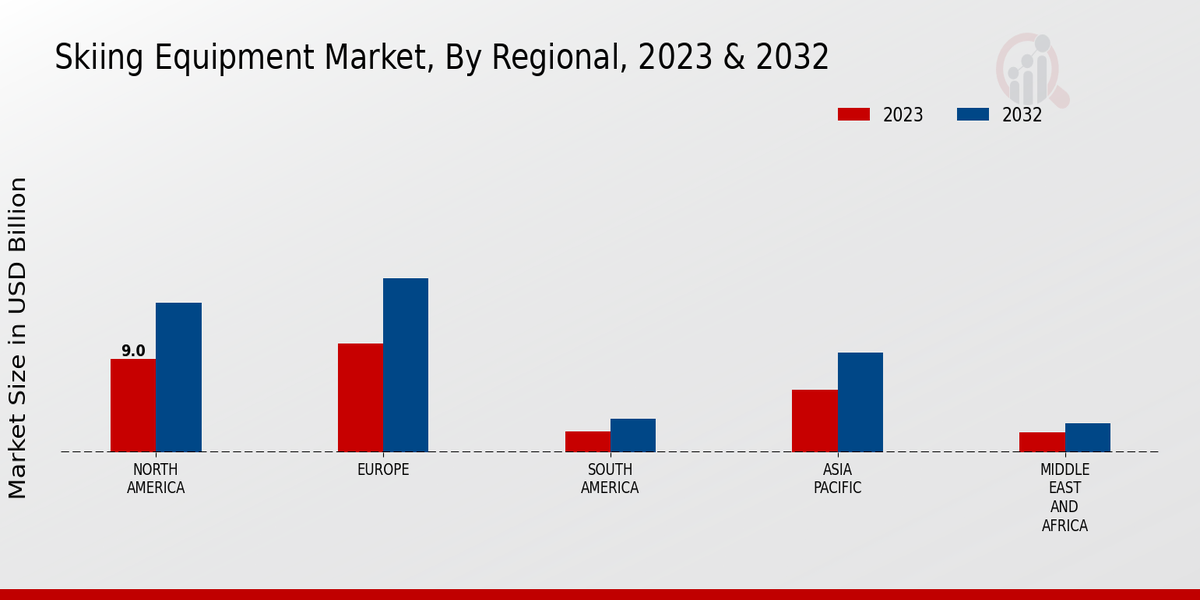 Skiing Equipment Market, By Regional, 2023 & 2032

2023
2032

Market Size in USD Billion

9.0

NORTH AMERICA
EUROPE
SOUTH AMERICA
ASIA PACIFIC
MIDDLE EAST AND AFRICA