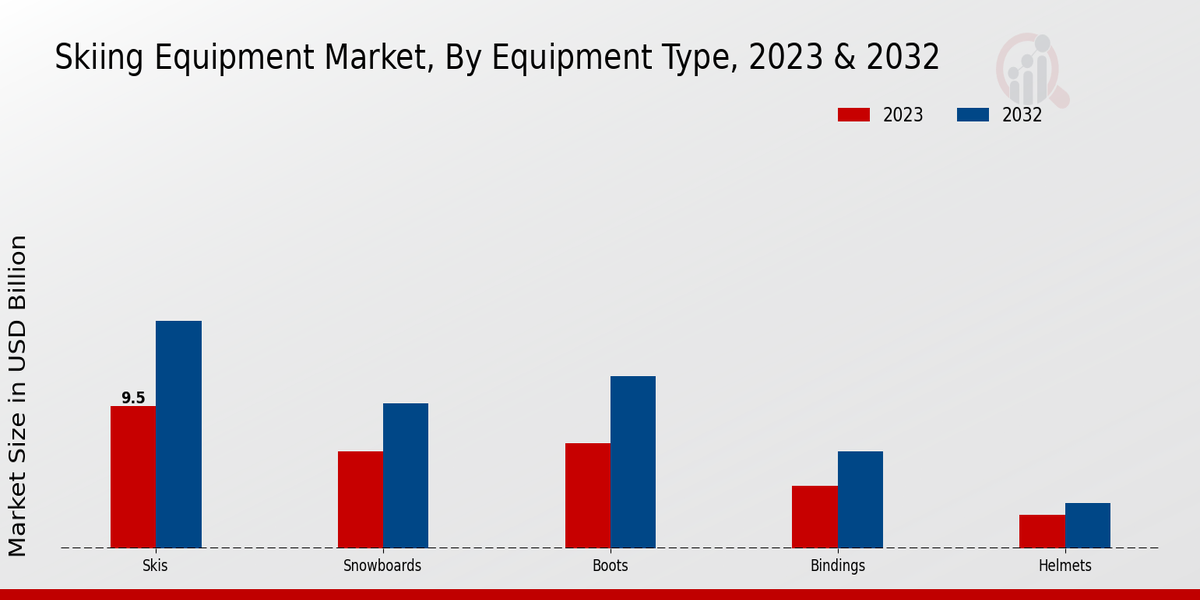 Skiing Equipment Market, By Equipment Type, 2023 & 2032

2023
2032

Market Size in USD Billion

9.5

Skis
Snowboards
Boots
Bindings
Helmets