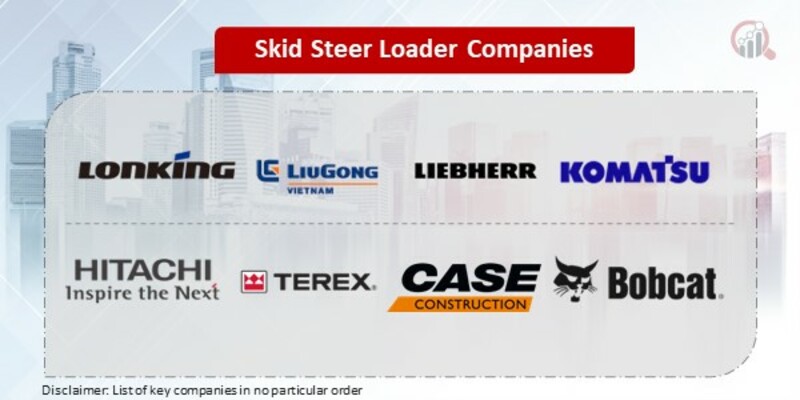 Skid Steer Loader Companies

LONKING
LIUGONG
VIETNAM
LIEBHERR
KOMATSU

HITACHI
Inspire the Next
TEREX.
CASE
CONSTRUCTION
Bobcat.

Disclaimer: List of key companies in no particular order