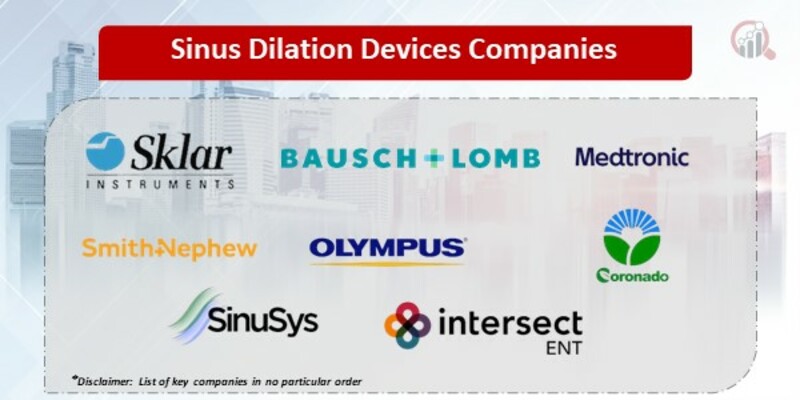 Sinus Dilation Devices Companies

Sklar INSTRUMENTS

BAUSCH + LOMB

Medtronic

Smith+Nephew

OLYMPUS

Coronado

SinuSys

intersect ENT

*Disclaimer: List of key companies in no particular order